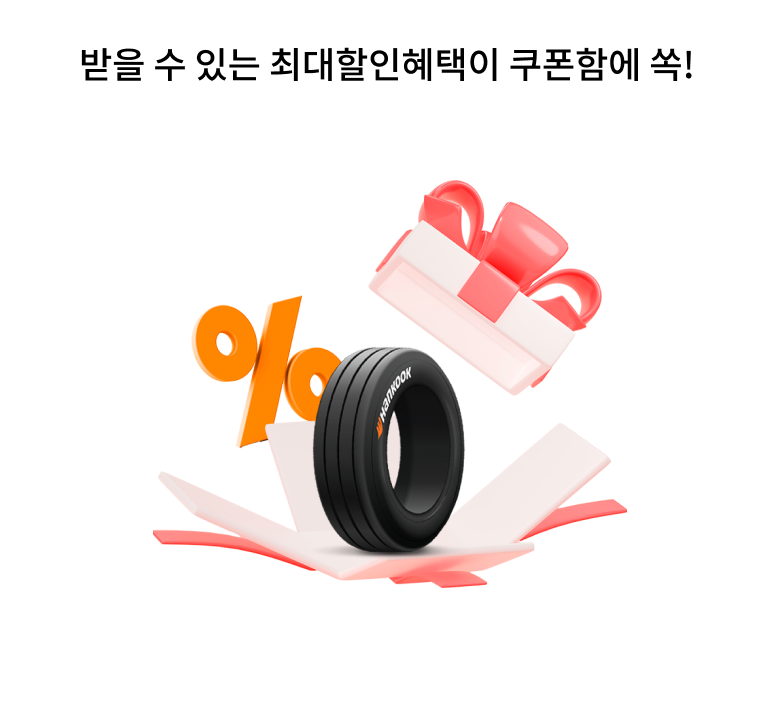 받을 수 있는 최대할인혜택이 쿠폰함에 쏙!

%

Hankook