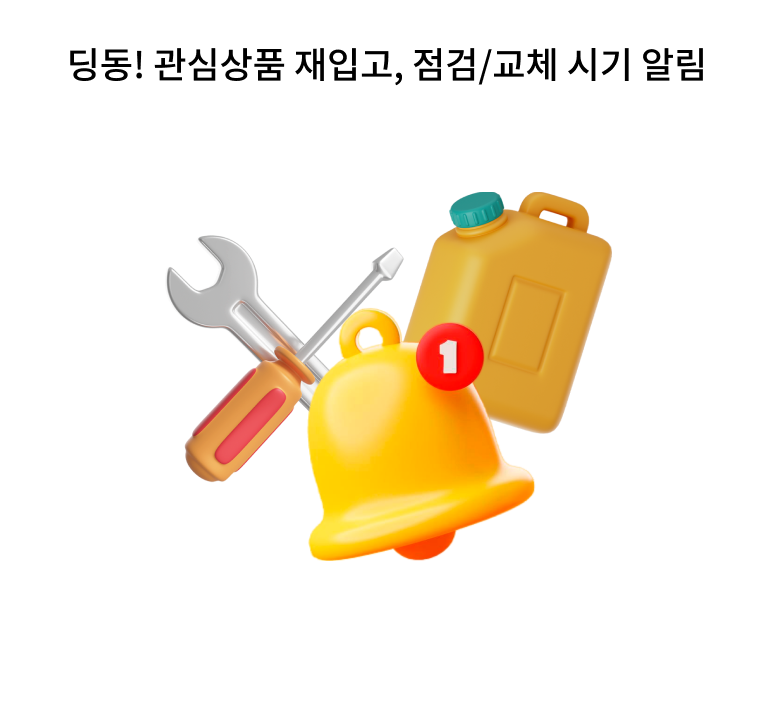 딩동! 관심상품 재입고, 점검/교체 시기 알림

1