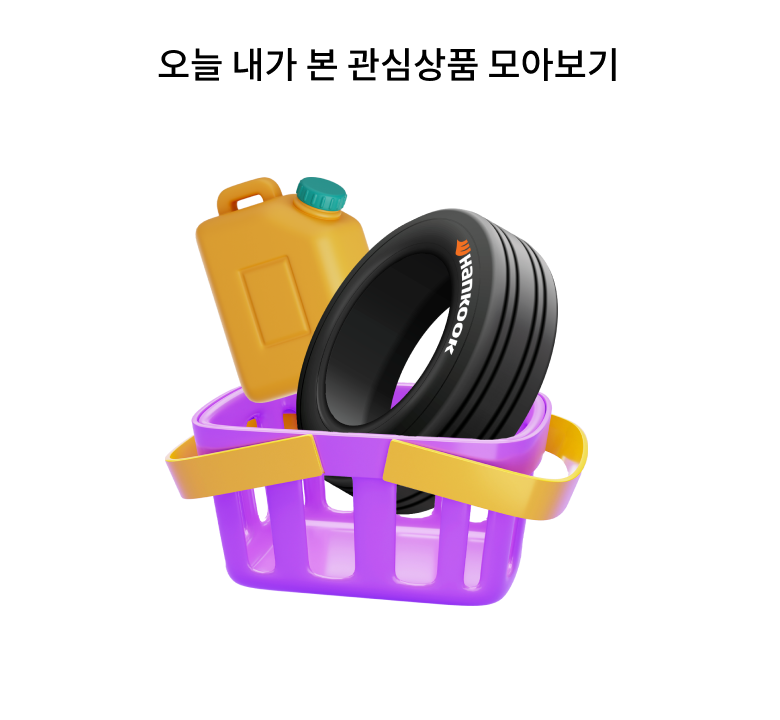 오늘 내가 본 관심상품 모아보기

Hankook